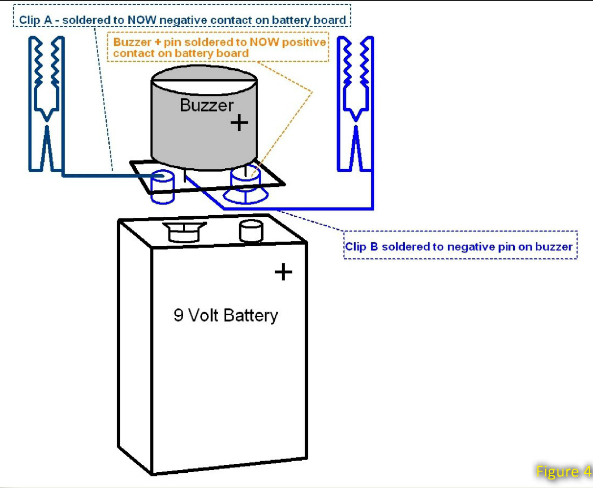 Clip A - soldered to NOW negative contact on battery board

Buzzer + pin soldered to NOW positive contact on battery board

Buzzer
+

Clip B soldered to negative pin on buzzer

+

9 Volt Battery

Figure 4